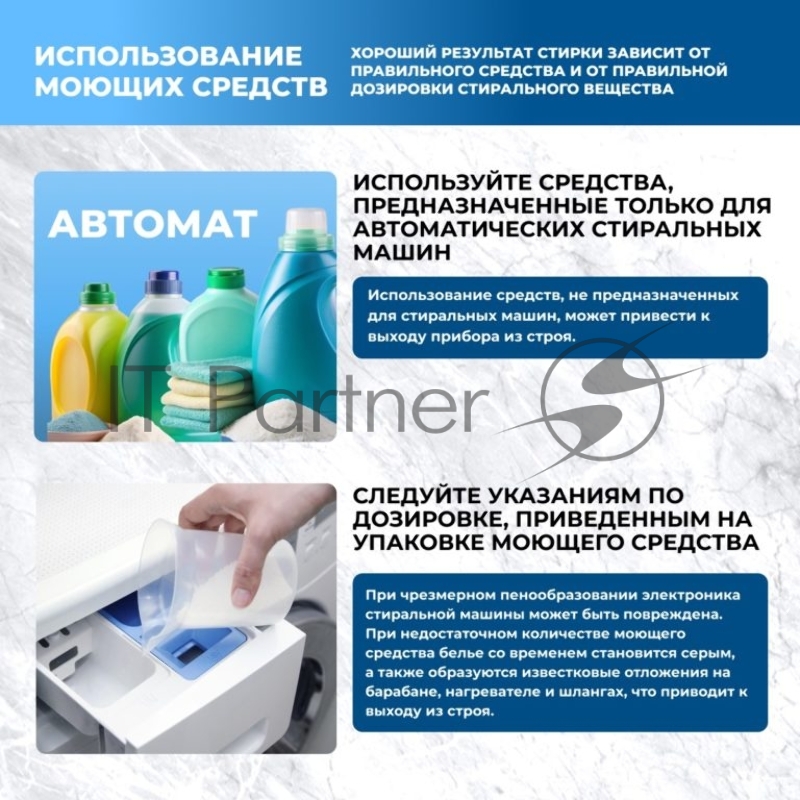 ИСПОЛЬЗОВАНИЕ МОЮЩИХ СРЕДСТВ

ХОРОШИЙ РЕЗУЛЬТАТ СТИРКИ ЗАВИСИТ ОТ ПРАВИЛЬНОГО СРЕДСТВА И ОТ ПРАВИЛЬНОЙ ДОЗИРОВКИ СТИРАЛЬНОГО ВЕЩЕСТВА

АВТОМАТ

ИСПОЛЬЗУЙТЕ СРЕДСТВА, ПРЕДНАЗНАЧЕННЫЕ ТОЛЬКО ДЛЯ АВТОМАТИЧЕСКИХ СТИРАЛЬНЫХ МАШИН

Использование средств, не предназначенных для стиральных машин, может привести к выходу прибора из строя.

IT Partner

СЛЕДУЙТЕ УКАЗАНИЯМ ПО ДОЗИРОВКЕ, ПРИВЕДЕННЫМ НА УПАКОВКЕ МОЮЩЕГО СРЕДСТВА

При чрезмерном пенообразовании электроника стиральной машины может быть повреждена. При недостаточном количестве моющего средства белье со временем становится серым, а также образуются известковые отложения на барабане, нагревателе и шлангах, что приводит к выходу из строя.