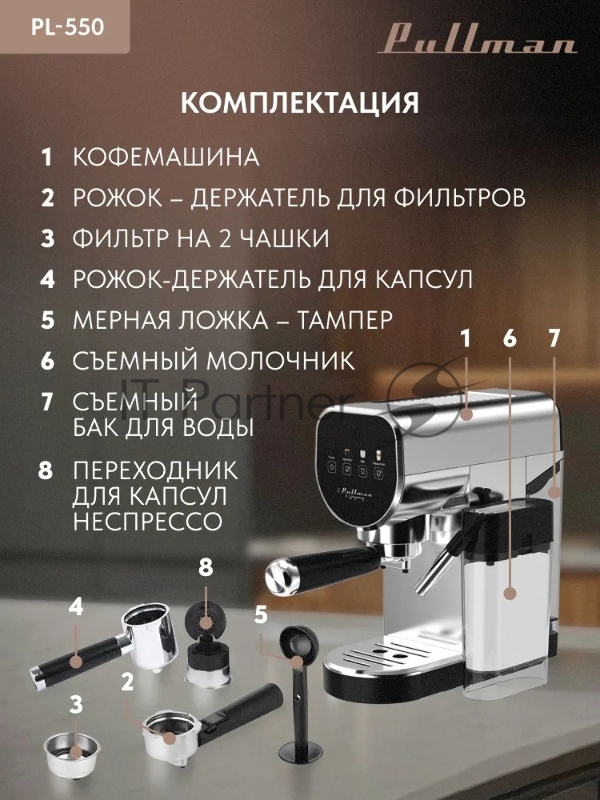 PL-550

Pullman

КОМПЛЕКТАЦИЯ

1 КОФЕМАШИНА

2 РОЖОК – ДЕРЖАТЕЛЬ ДЛЯ ФИЛЬТРОВ

3 ФИЛЬТР НА 2 ЧАШКИ

4 РОЖОК-ДЕРЖАТЕЛЬ ДЛЯ КАПСУЛ

5 МЕРНАЯ ЛОЖКА – ТАМПЕР

6 СЪЕМНЫЙ МОЛОЧНИК

7 СЪЕМНЫЙ БАК ДЛЯ ВОДЫ

8 ПЕРЕХОДНИК ДЛЯ КАПСУЛ НЕСПРЕССО

IT Partner

1 6 7

Pullman

8

4

5

2

3