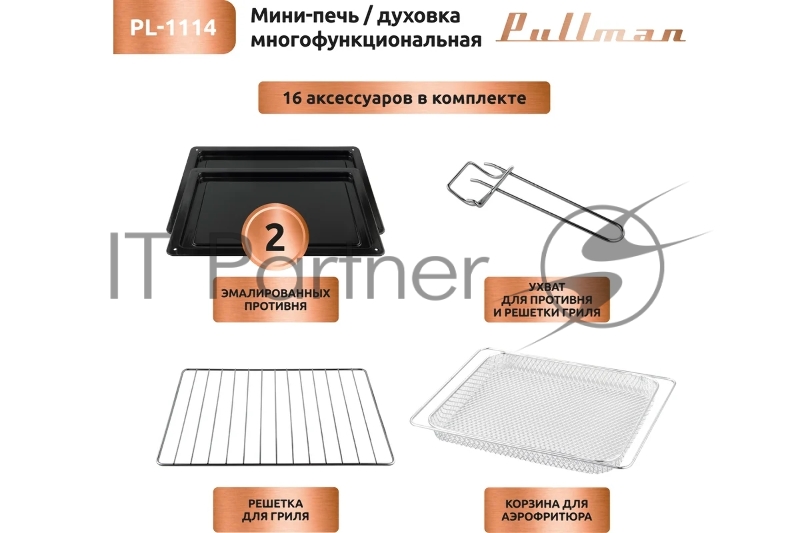 PL-1114

Мини-печь / духовка многофункциональная

Pullman

16 аксессуаров в комплекте

2

ЭМАЛИРОВАННЫХ ПРОТИВНЯ

УХВАТ ДЛЯ ПРОТИВНЯ И РЕШЕТКИ ГРИЛЯ

IT Partner

РЕШЕТКА ДЛЯ ГРИЛЯ

КОРЗИНА ДЛЯ АЭРОФРИТЮРА