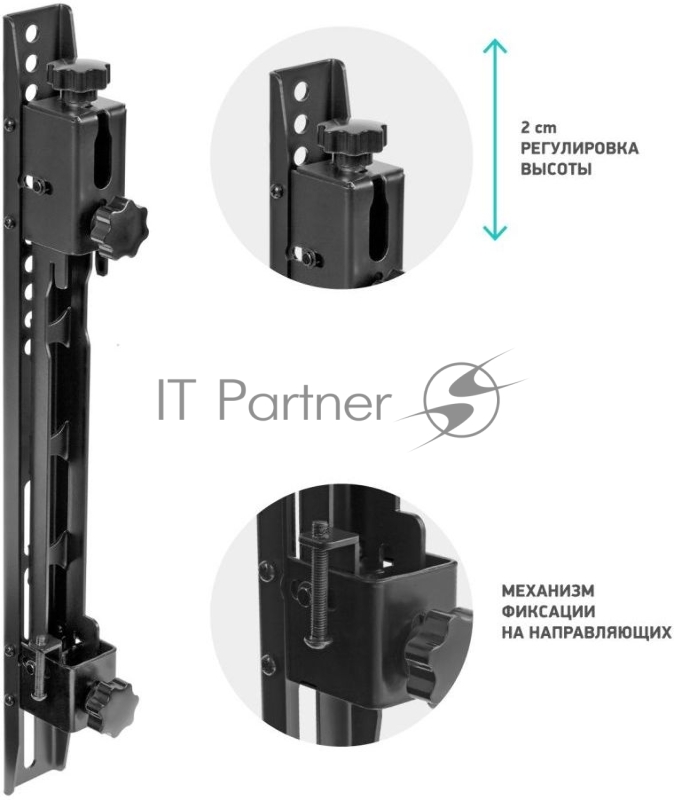 2 cm
РЕГУЛИРОВКА
ВЫСОТЫ

IT Partner

МЕХАНИЗМ
ФИКСАЦИИ
НА НАПРАВЛЯЮЩИХ