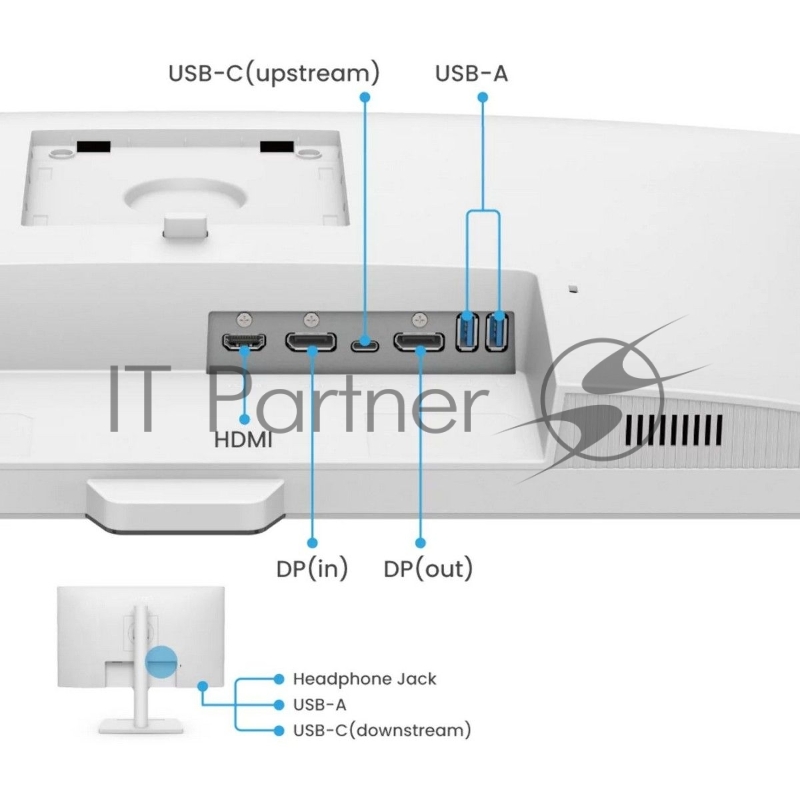 USB-C(upstream)
USB-A
IT Partner
HDMI
DP(in)
DP(out)
Headphone Jack
USB-A
USB-C(downstream)