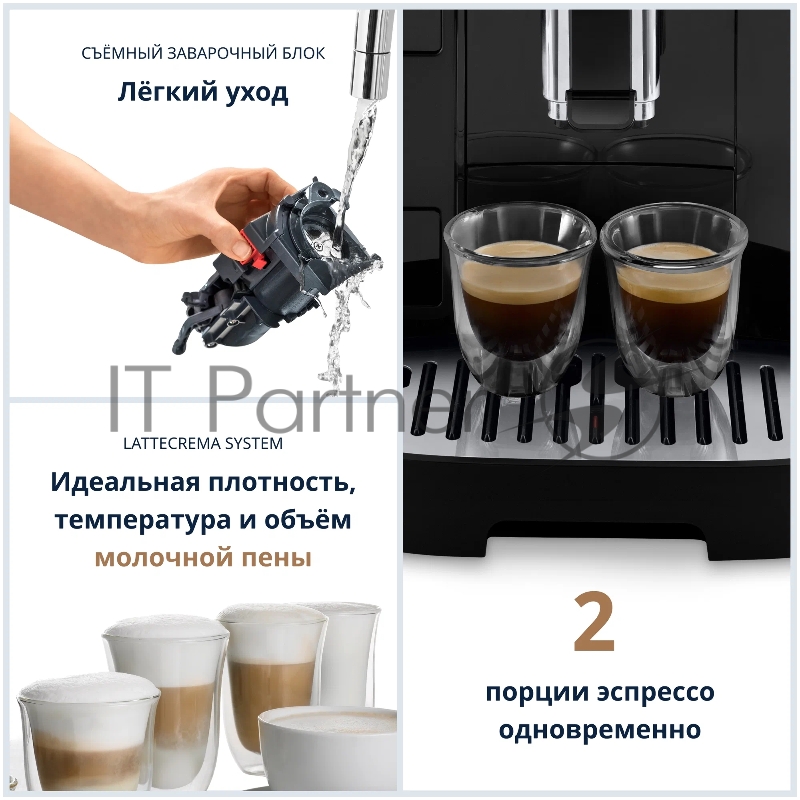 СЪЁМНЫЙ ЗАВАРОЧНЫЙ БЛОК

Лёгкий уход

IT Partner

LATTECREMA SYSTEM

Идеальная плотность, температура и объём молочной пены

2

порции эспрессо одновременно