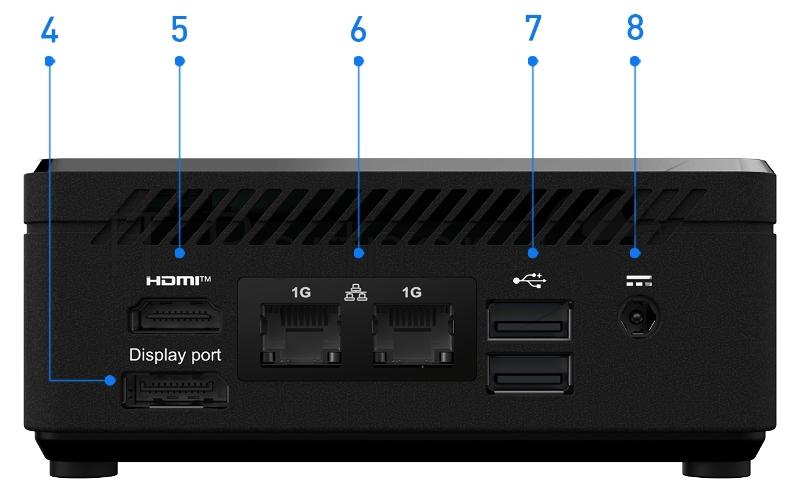 4
5
6
7
8
HDMI™
1G
1G
Display port