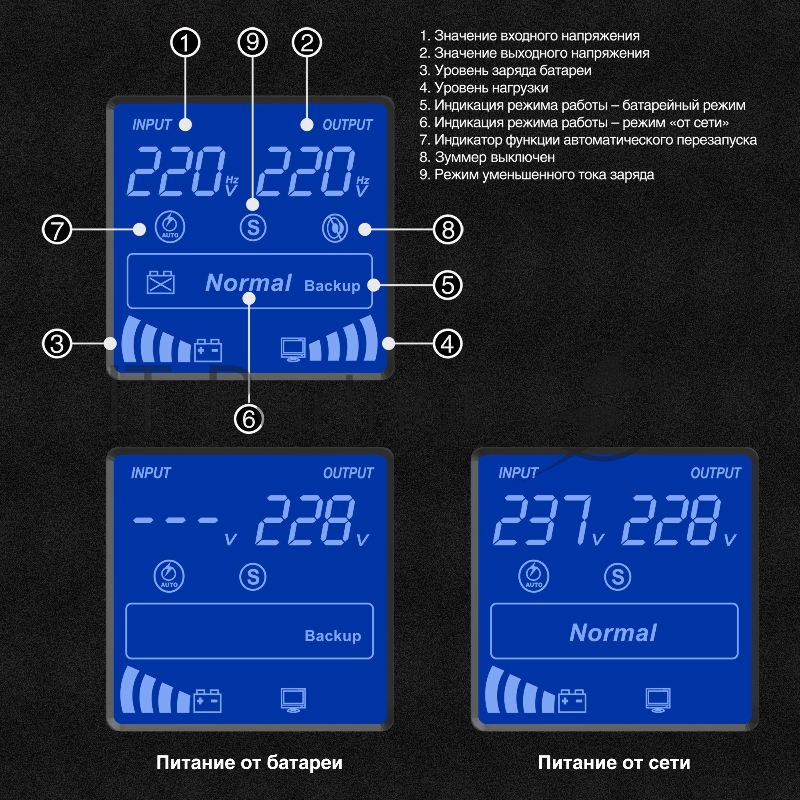 1. Значение входного напряжения
2. Значение выходного напряжения
3. Уровень заряда батареи
4. Уровень нагрузки
5. Индикация режима работы – батарейный режим
6. Индикация режима работы – режим «от сети»
7. Индикатор функции автоматического перезапуска
8. Зуммер выключен
9. Режим уменьшенного тока заряда

1 9 2

INPUT OUTPUT

220 Hz V 220 Hz V

7 AUTO S 8

Normal Backup 5

3 4

6

INPUT OUTPUT

--- V 228 V

AUTO S

Backup

Питание от батареи

INPUT OUTPUT

237 V 228 V

AUTO S

Normal

Питание от сети