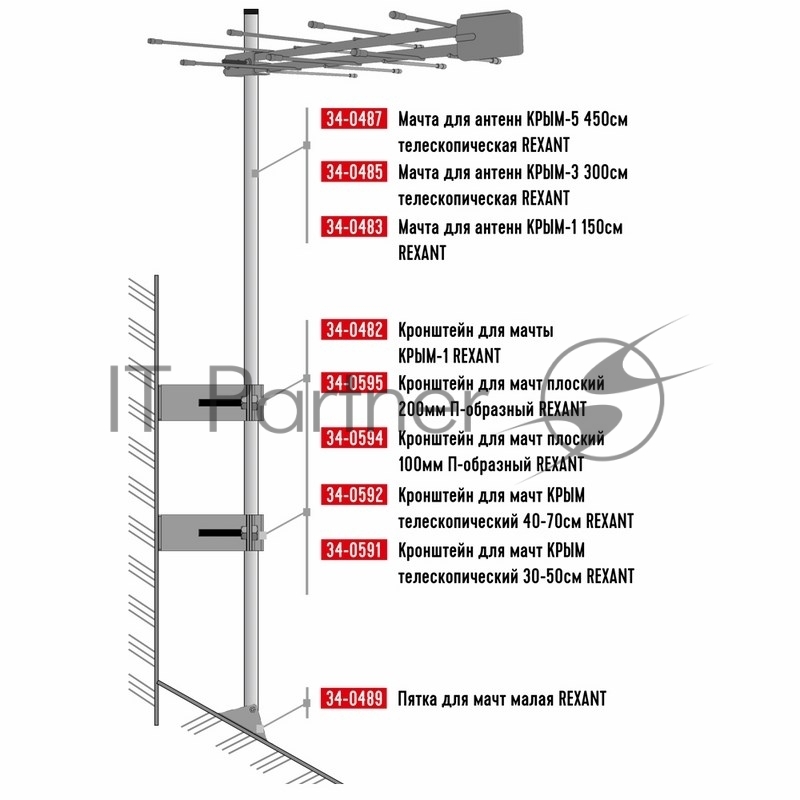 34-0487 Мачта для антенн КРЫМ-5 450см телескопическая REXANT

34-0485 Мачта для антенн КРЫМ-3 300см телескопическая REXANT

34-0483 Мачта для антенн КРЫМ-1 150см REXANT

34-0482 Кронштейн для мачты КРЫМ-1 REXANT

34-0595 Кронштейн для мачт плоский 200мм П-образный REXANT

34-0594 Кронштейн для мачт плоский 100мм П-образный REXANT

34-0592 Кронштейн для мачт КРЫМ телескопический 40-70см REXANT

34-0591 Кронштейн для мачт КРЫМ телескопический 30-50см REXANT

34-0489 Пятка для мачт малая REXANT

IT Partner