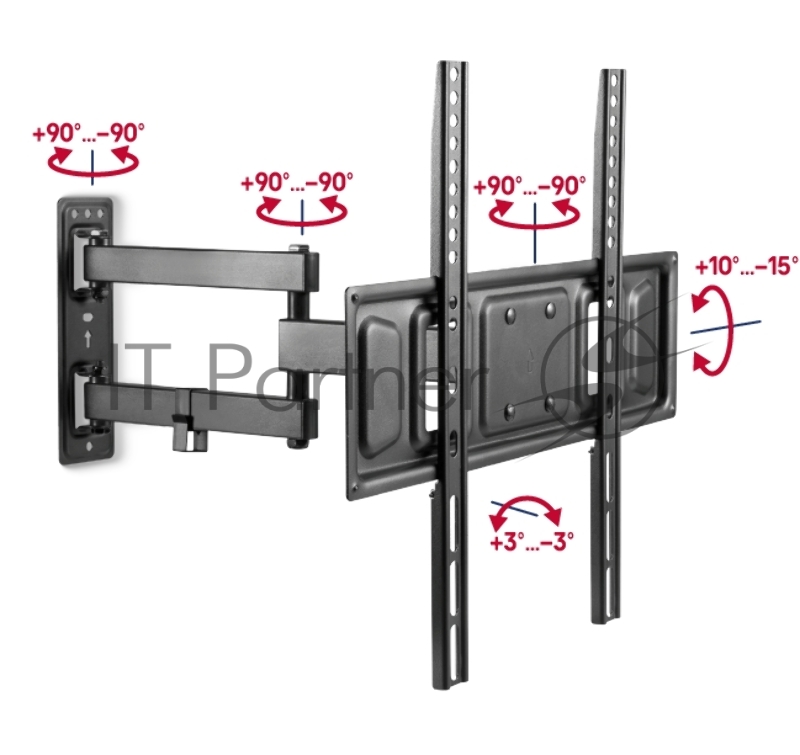 +90°...−90°

+90°...−90°

+90°...−90°

+10°...−15°

IT Partner

+3°...−3°