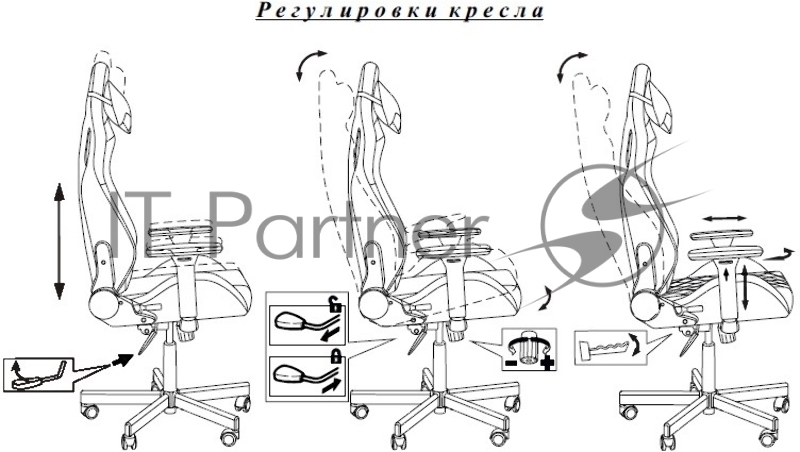 Регулировки кресла

IT Partner