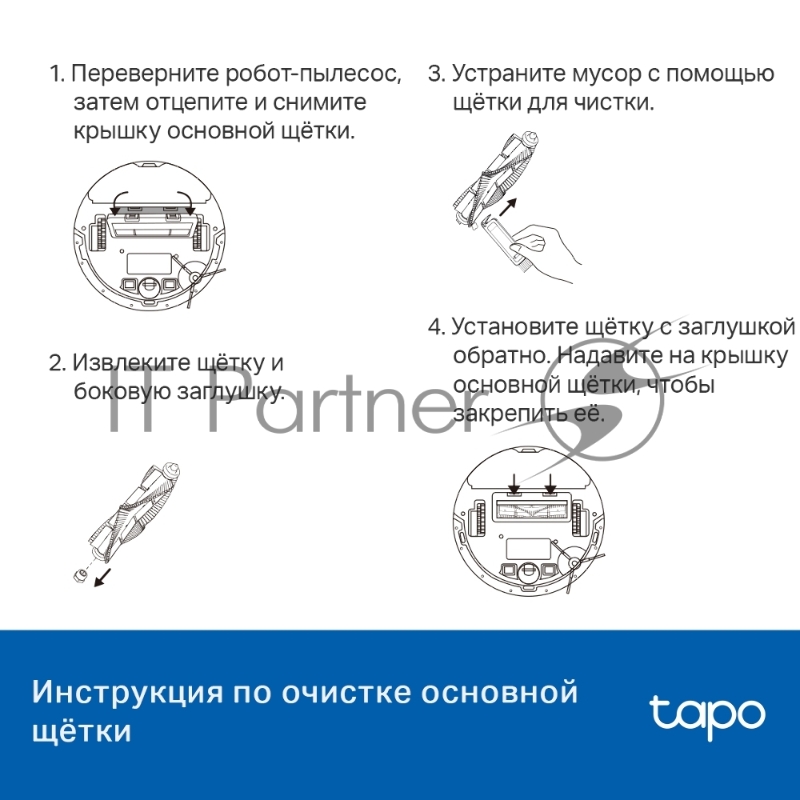 1. Переверните робот-пылесос, затем отцепите и снимите крышку основной щётки.

2. Извлеките щётку и боковую заглушку.

3. Устраните мусор с помощью щётки для чистки.

4. Установите щётку с заглушкой обратно. Надавите на крышку основной щётки, чтобы закрепить её.

IT Partner

Инструкция по очистке основной щётки

tapo