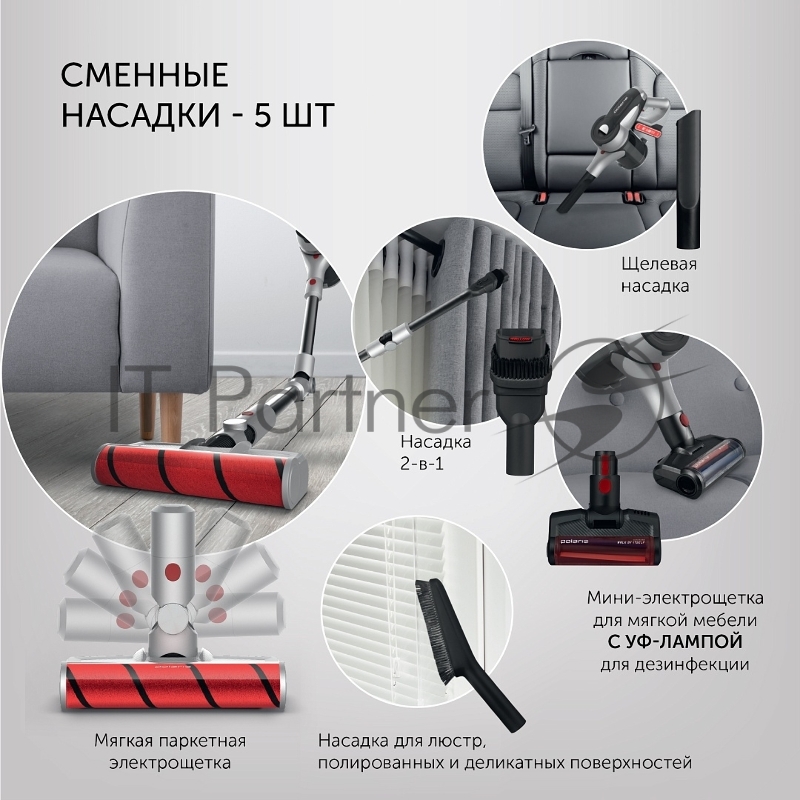 СМЕННЫЕ НАСАДКИ - 5 ШТ

Щелевая насадка

IT Partner

Насадка 2-в-1

polaris

Мини-электрощетка для мягкой мебели С УФ-ЛАМПОЙ для дезинфекции

Мягкая паркетная электрощетка

Насадка для люстр, полированных и деликатных поверхностей