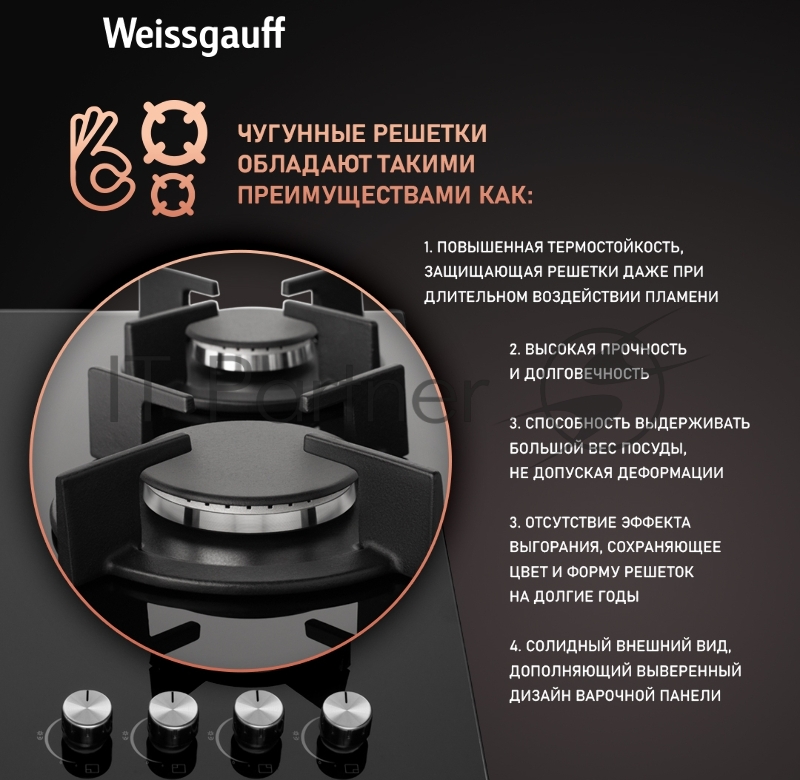 Weissgauff

ЧУГУННЫЕ РЕШЕТКИ ОБЛАДАЮТ ТАКИМИ ПРЕИМУЩЕСТВАМИ КАК:

1. ПОВЫШЕННАЯ ТЕРМОСТОЙКОСТЬ, ЗАЩИЩАЮЩАЯ РЕШЕТКИ ДАЖЕ ПРИ ДЛИТЕЛЬНОМ ВОЗДЕЙСТВИИ ПЛАМЕНИ

2. ВЫСОКАЯ ПРОЧНОСТЬ И ДОЛГОВЕЧНОСТЬ

3. СПОСОБНОСТЬ ВЫДЕРЖИВАТЬ БОЛЬШОЙ ВЕС ПОСУДЫ, НЕ ДОПУСКАЯ ДЕФОРМАЦИИ

3. ОТСУТСТВИЕ ЭФФЕКТА ВЫГОРАНИЯ, СОХРАНЯЮЩЕЕ ЦВЕТ И ФОРМУ РЕШЕТОК НА ДОЛГИЕ ГОДЫ

4. СОЛИДНЫЙ ВНЕШНИЙ ВИД, ДОПОЛНЯЮЩИЙ ВЫВЕРЕННЫЙ ДИЗАЙН ВАРОЧНОЙ ПАНЕЛИ

IT Partner