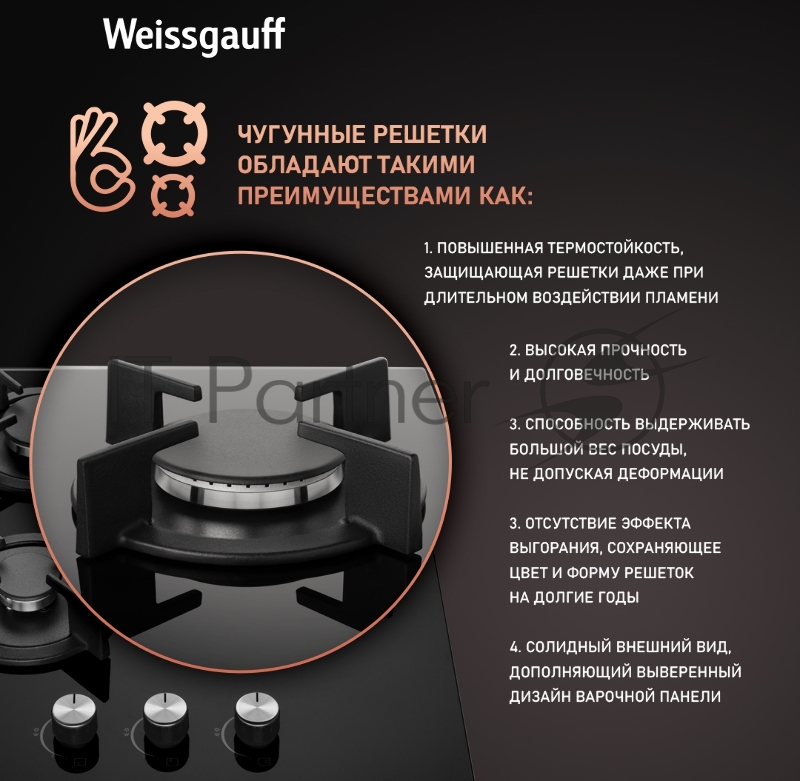 Weissgauff

ЧУГУННЫЕ РЕШЕТКИ ОБЛАДАЮТ ТАКИМИ ПРЕИМУЩЕСТВАМИ КАК:

1. ПОВЫШЕННАЯ ТЕРМОСТОЙКОСТЬ, ЗАЩИЩАЮЩАЯ РЕШЕТКИ ДАЖЕ ПРИ ДЛИТЕЛЬНОМ ВОЗДЕЙСТВИИ ПЛАМЕНИ

2. ВЫСОКАЯ ПРОЧНОСТЬ И ДОЛГОВЕЧНОСТЬ

3. СПОСОБНОСТЬ ВЫДЕРЖИВАТЬ БОЛЬШОЙ ВЕС ПОСУДЫ, НЕ ДОПУСКАЯ ДЕФОРМАЦИИ

3. ОТСУТСТВИЕ ЭФФЕКТА ВЫГОРАНИЯ, СОХРАНЯЮЩЕЕ ЦВЕТ И ФОРМУ РЕШЕТОК НА ДОЛГИЕ ГОДЫ

4. СОЛИДНЫЙ ВНЕШНИЙ ВИД, ДОПОЛНЯЮЩИЙ ВЫВЕРЕННЫЙ ДИЗАЙН ВАРОЧНОЙ ПАНЕЛИ

IT Partner