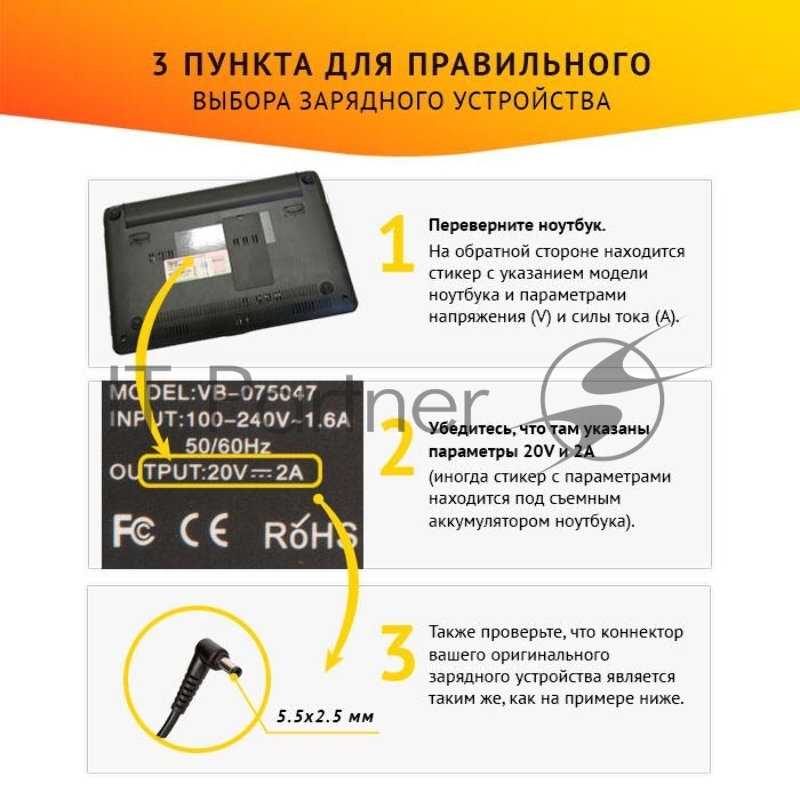 3 ПУНКТА ДЛЯ ПРАВИЛЬНОГО
ВЫБОРА ЗАРЯДНОГО УСТРОЙСТВА

1

Переверните ноутбук.
На обратной стороне находится стикер с указанием модели ноутбука и параметрами напряжения (V) и силы тока (A).

IT Partner

MODEL:VB-075047
INPUT:100-240V~1.6A
50/60Hz
OUTPUT:20V ⎓ 2A
FC CE RoHS

2

Убедитесь, что там указаны параметры 20V и 2A
(иногда стикер с параметрами находится под съемным аккумулятором ноутбука).

3

Также проверьте, что коннектор вашего оригинального зарядного устройства является таким же, как на примере ниже.

5.5x2.5 мм