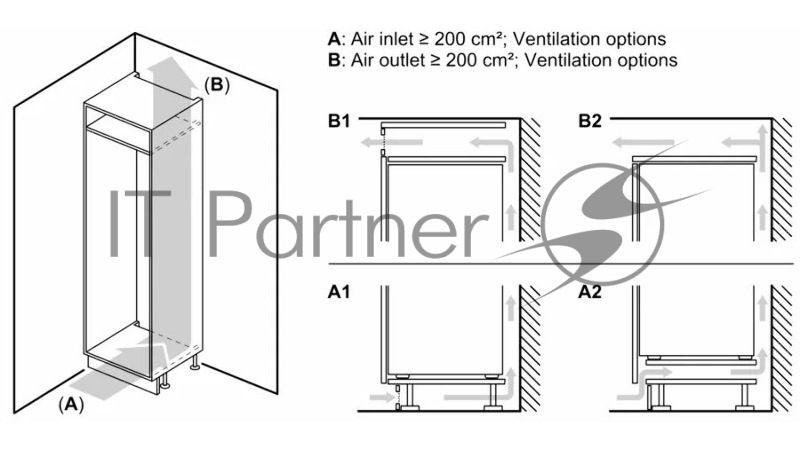 A: Air inlet ≥ 200 cm²; Ventilation options
B: Air outlet ≥ 200 cm²; Ventilation options

(B)

(A)

B1

B2

A1

A2

IT Partner