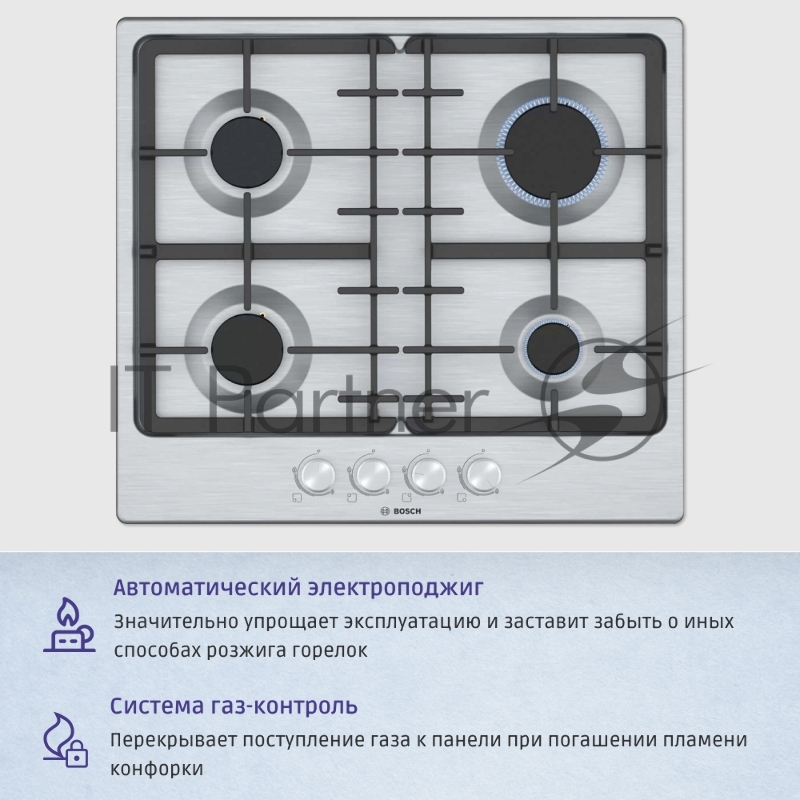 IT Partner

BOSCH

Автоматический электроподжиг

Значительно упрощает эксплуатацию и заставит забыть о иных способах розжига горелок

Система газ-контроль

Перекрывает поступление газа к панели при погашении пламени конфорки