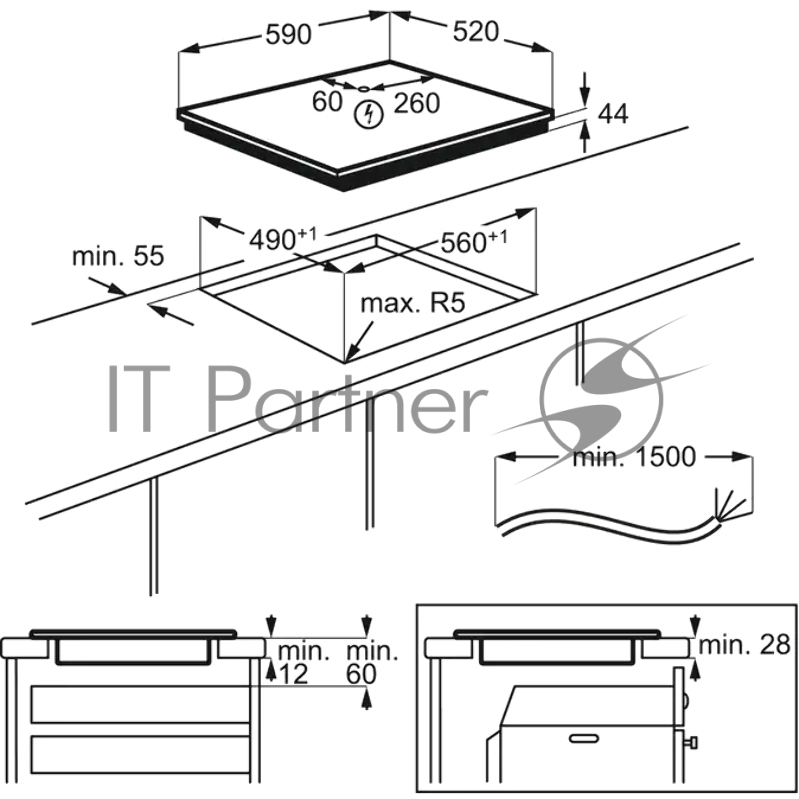 590
520
60
260
44
min. 55
$490^{+1}$
$560^{+1}$
max. R5
IT Partner
min. 1500
min.
12
min.
60
min. 28