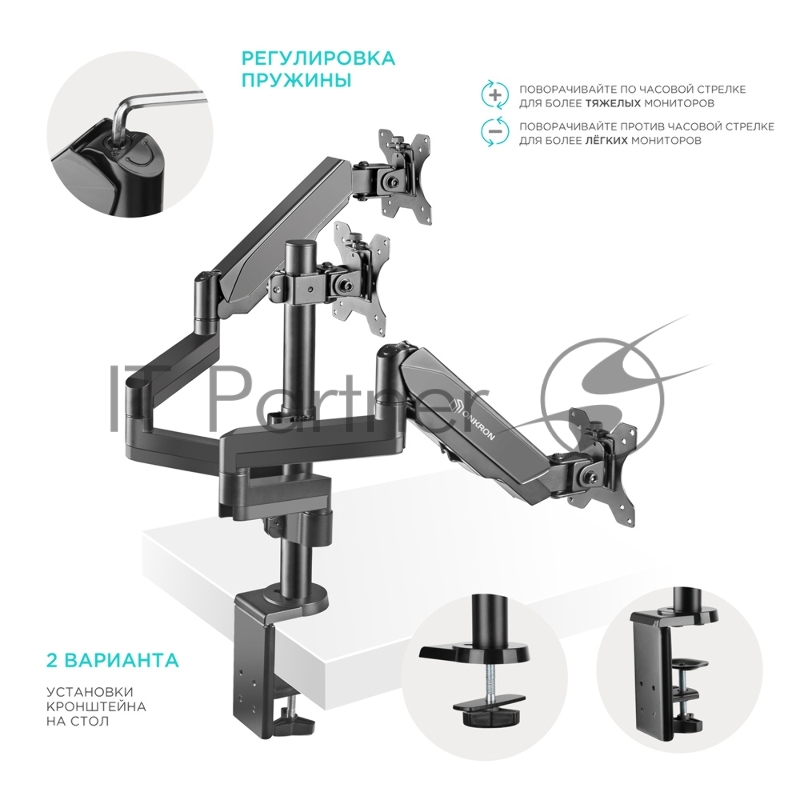 РЕГУЛИРОВКА ПРУЖИНЫ

ПОВОРАЧИВАЙТЕ ПО ЧАСОВОЙ СТРЕЛКЕ ДЛЯ БОЛЕЕ ТЯЖЕЛЫХ МОНИТОРОВ

ПОВОРАЧИВАЙТЕ ПРОТИВ ЧАСОВОЙ СТРЕЛКЕ ДЛЯ БОЛЕЕ ЛЁГКИХ МОНИТОРОВ

IT Partner

ONKRON

2 ВАРИАНТА

УСТАНОВКИ КРОНШТЕЙНА НА СТОЛ