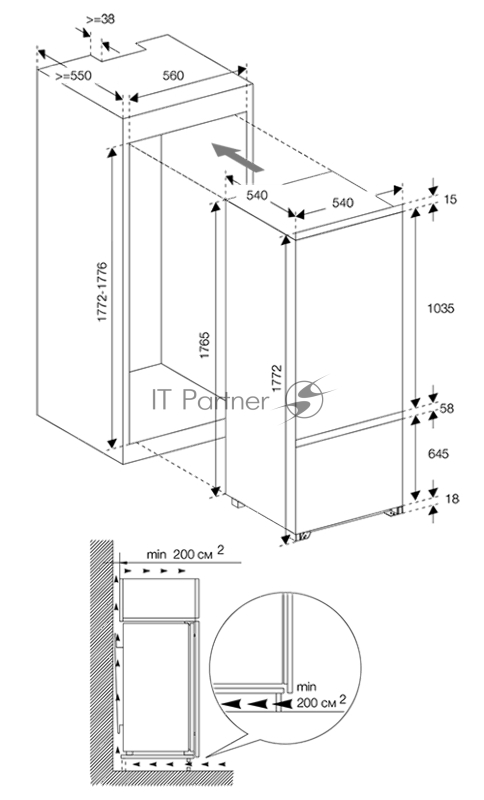 >=38

>=550

560

1772-1776

540

540

15

1765

1772

1035

IT Partner

58

645

18

min 200 см $^2$

min

200 см $^2$