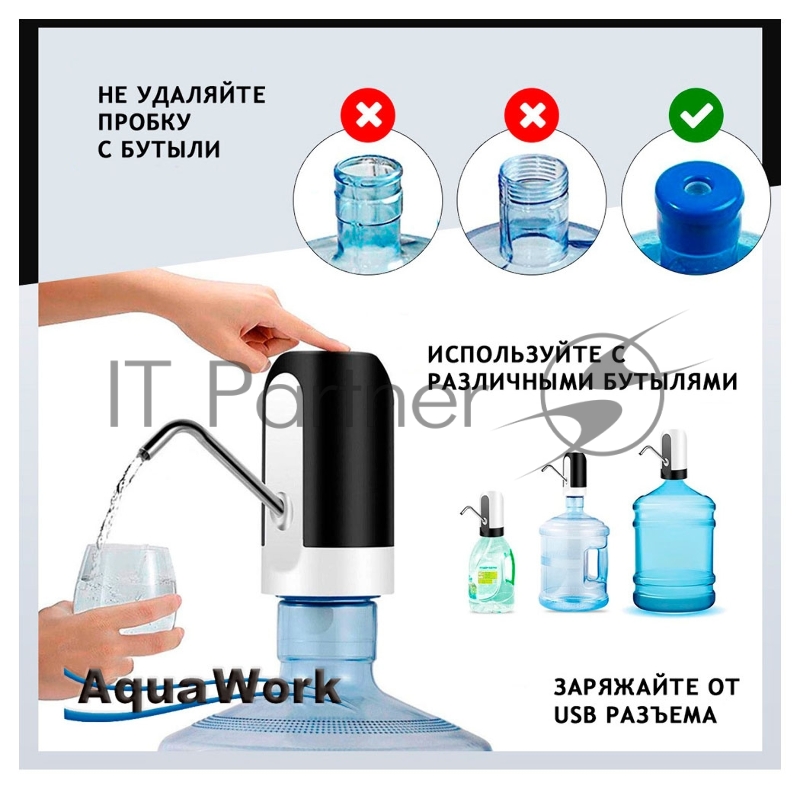 НЕ УДАЛЯЙТЕ ПРОБКУ С БУТЫЛИ

ИСПОЛЬЗУЙТЕ С РАЗЛИЧНЫМИ БУТЫЛЯМИ

IT Partner

AquaWork

ЗАРЯЖАЙТЕ ОТ USB РАЗЪЕМА