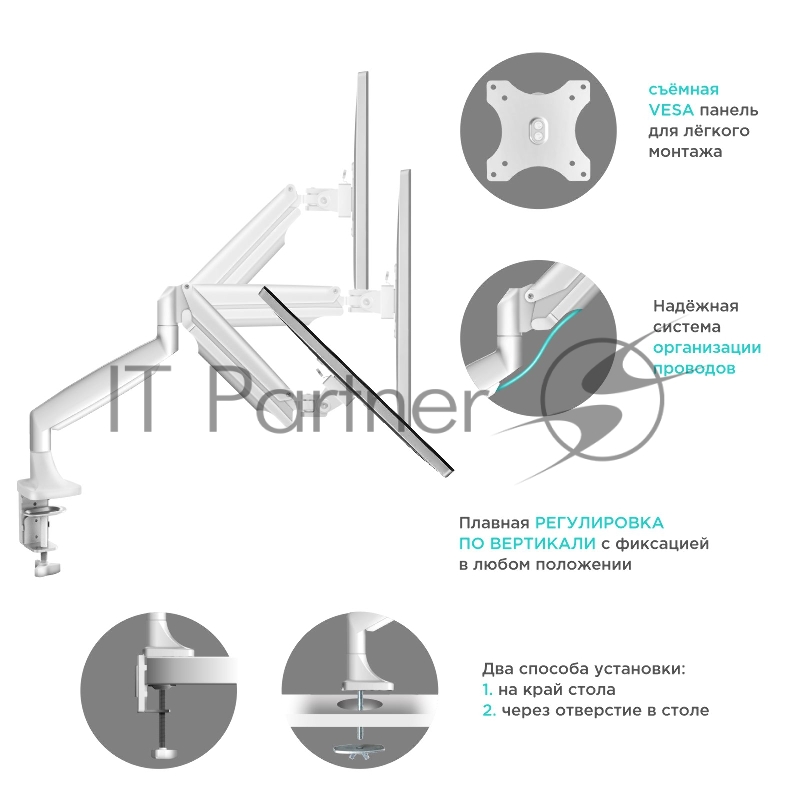 съёмная VESA панель для лёгкого монтажа

Надёжная система организации проводов

IT Partner

Плавная РЕГУЛИРОВКА ПО ВЕРТИКАЛИ с фиксацией в любом положении

Два способа установки:
1. на край стола
2. через отверстие в столе