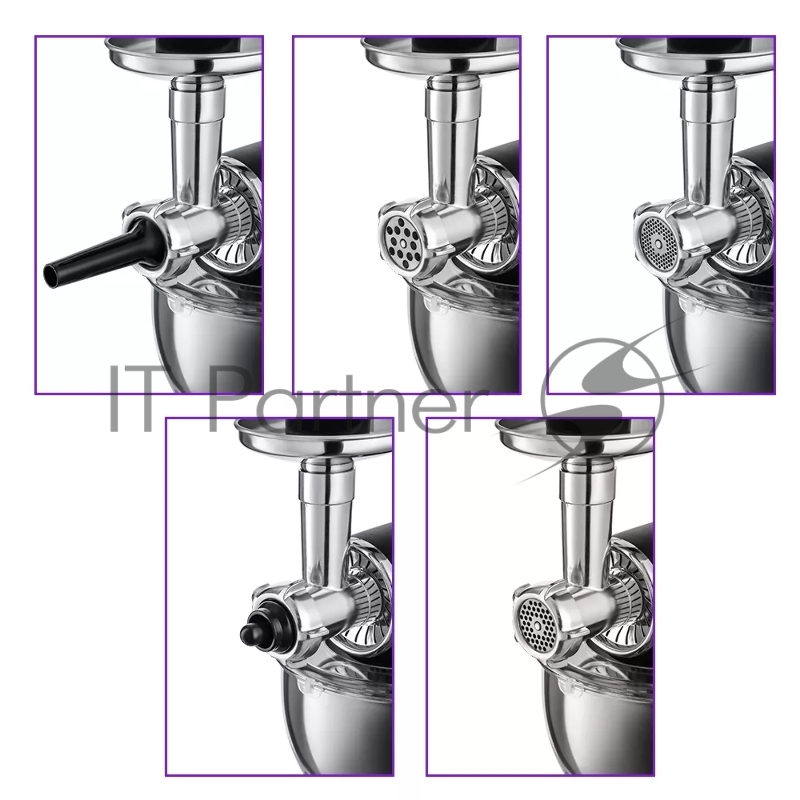 IT Partner