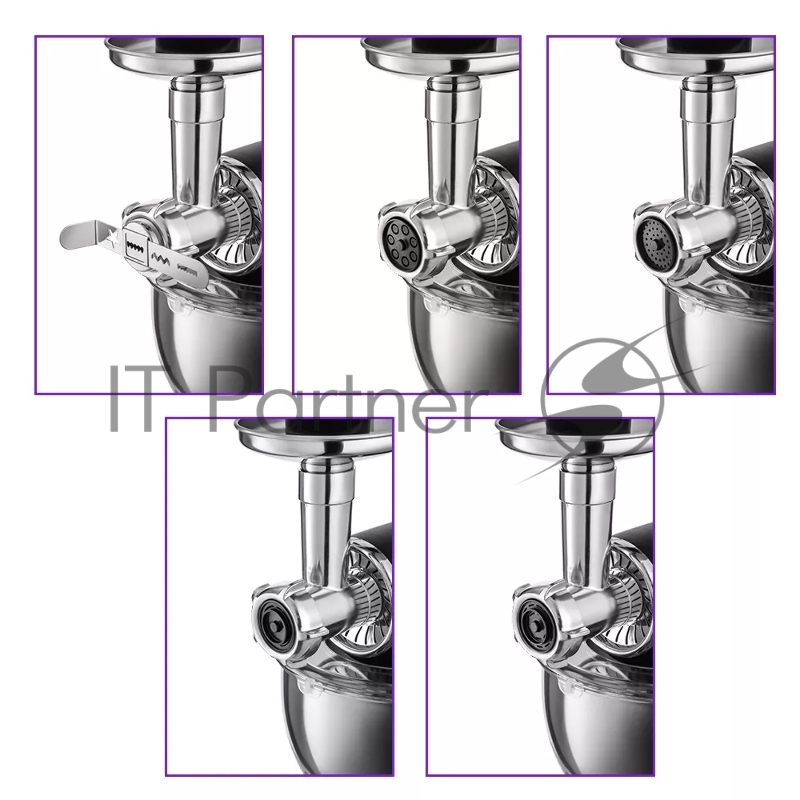 IT Partner