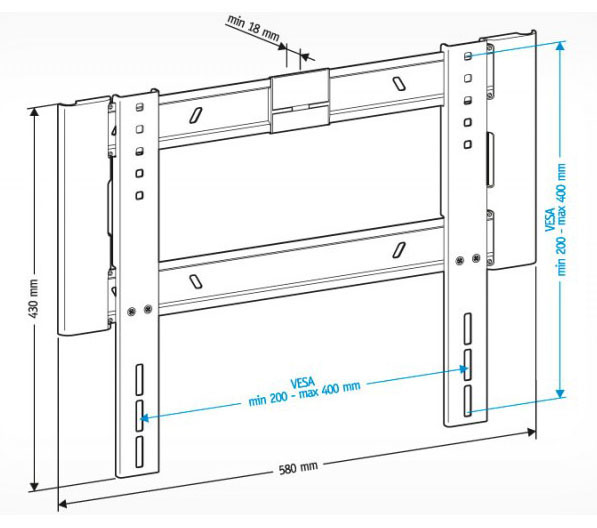 min 18 mm

430 mm

VESA
min 200 - max 400 mm

VESA
min 200 - max 400 mm

580 mm