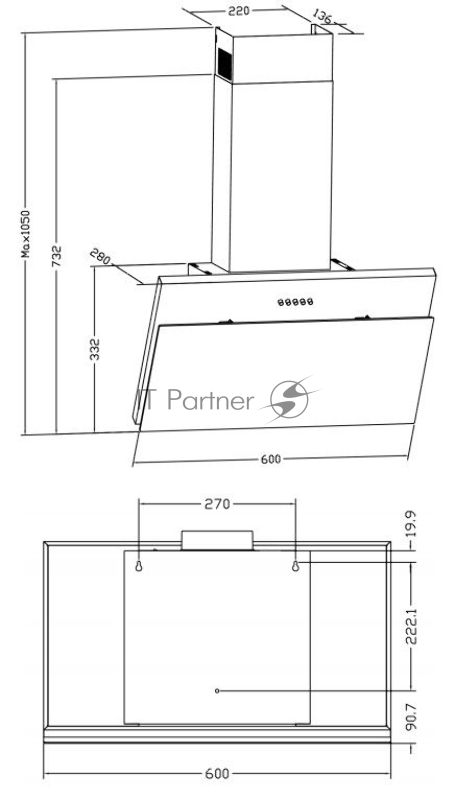 220
136
Max1050
732
280
332
IT Partner
600
270
19.9
222.1
90.7
600