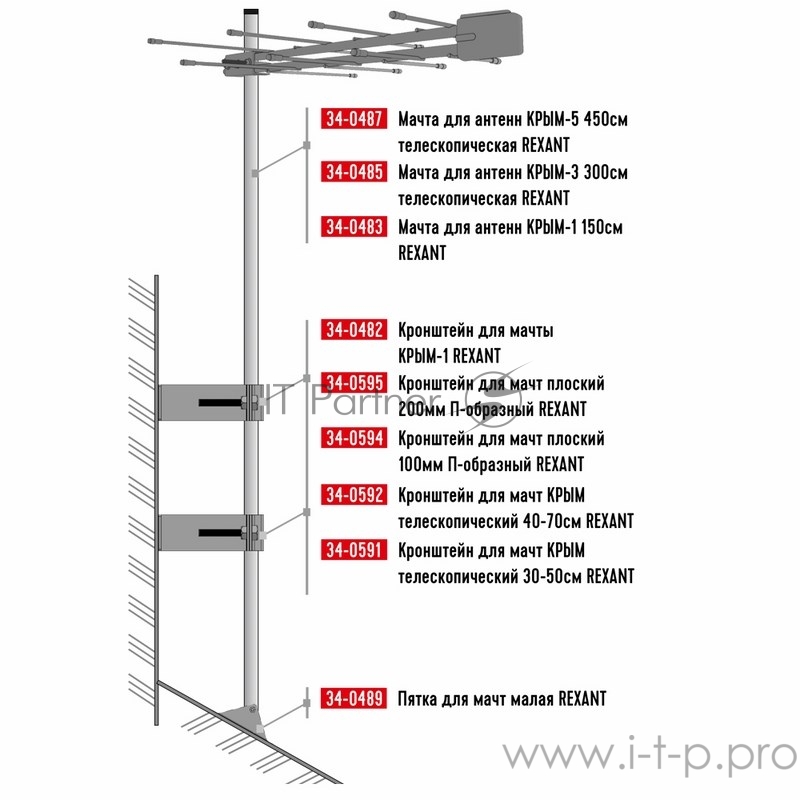 34-0487 Мачта для антенн КРЫМ-5 450см телескопическая REXANT

34-0485 Мачта для антенн КРЫМ-3 300см телескопическая REXANT

34-0483 Мачта для антенн КРЫМ-1 150см REXANT

34-0482 Кронштейн для мачты КРЫМ-1 REXANT

34-0595 Кронштейн для мачт плоский 200мм П-образный REXANT

34-0594 Кронштейн для мачт плоский 100мм П-образный REXANT

34-0592 Кронштейн для мачт КРЫМ телескопический 40-70см REXANT

34-0591 Кронштейн для мачт КРЫМ телескопический 30-50см REXANT

34-0489 Пятка для мачт малая REXANT

IT Partner

www.i-t-p.pro