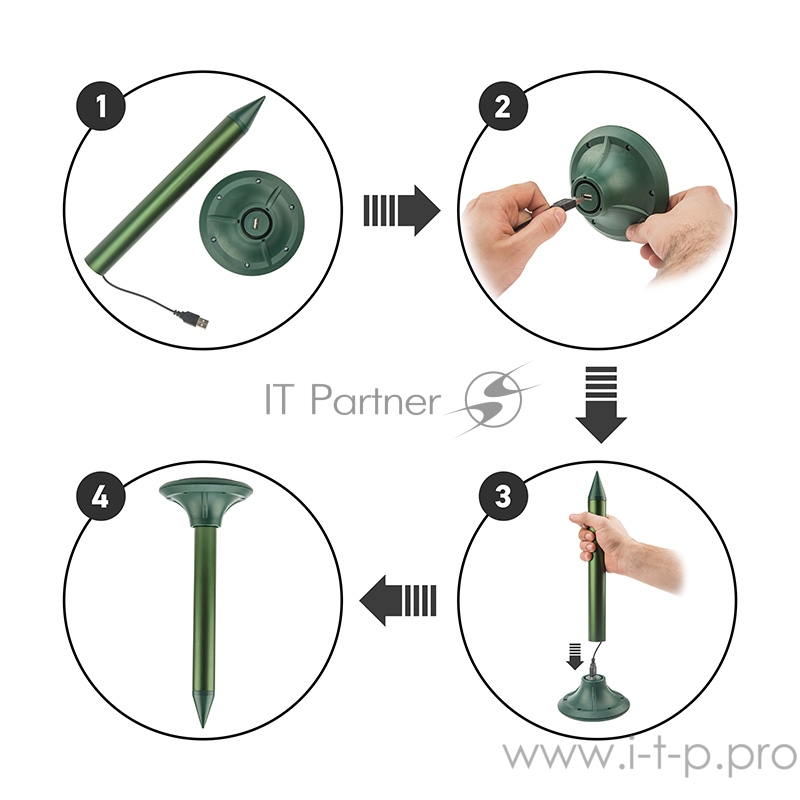 1

2

IT Partner

4

3

www.i-t-p.pro