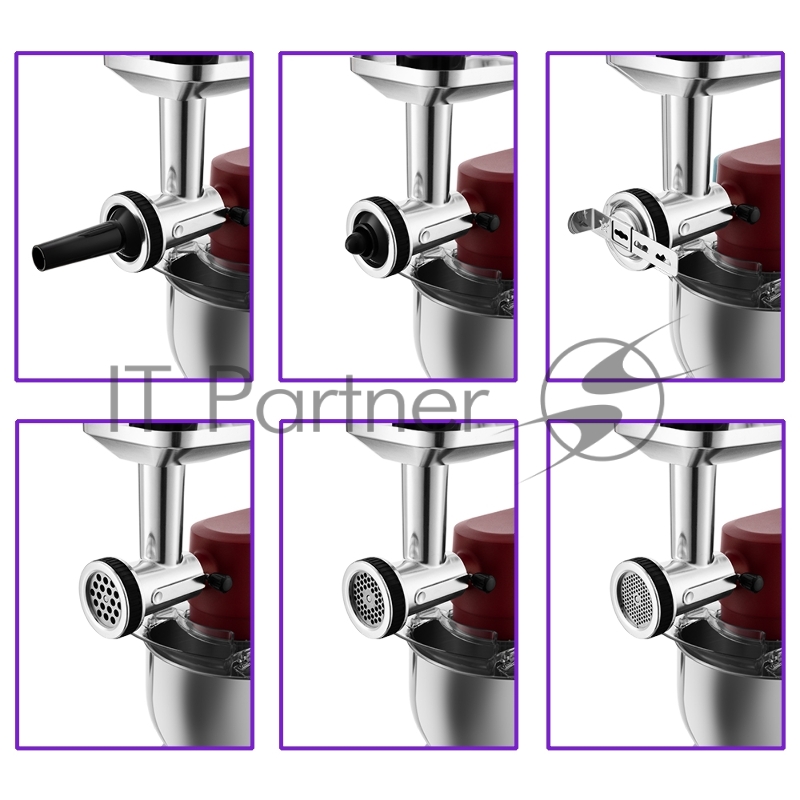 IT Partner