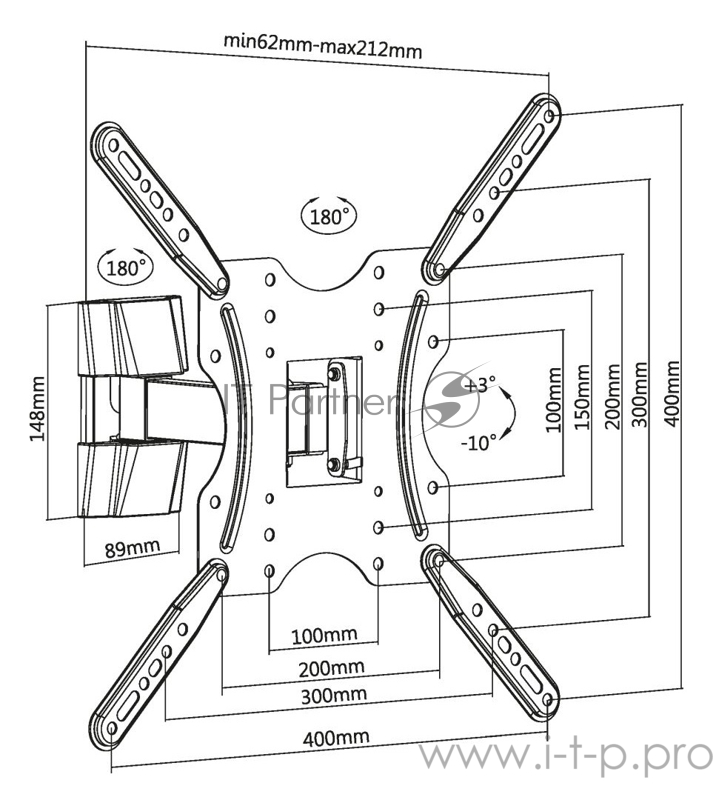 min62mm-max212mm

180°

180°

148mm

89mm

IT Partner

+3°

-10°

100mm

150mm

200mm

300mm

400mm

100mm

200mm

300mm

400mm

www.i-t-p.pro