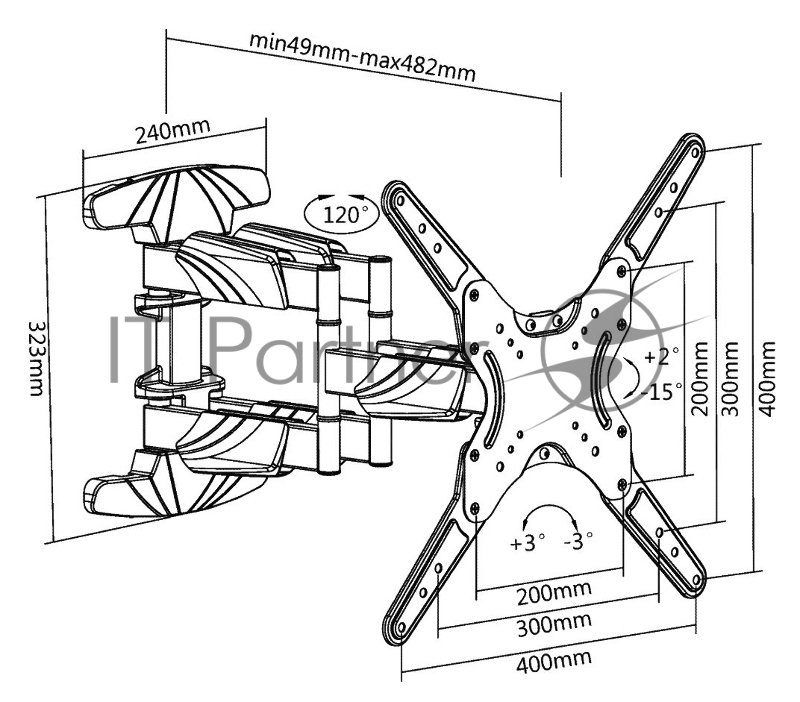 min49mm-max482mm

240mm

120°

323mm

IT Partner

+2°

-15°

200mm

300mm

400mm

+3° -3°

200mm

300mm

400mm