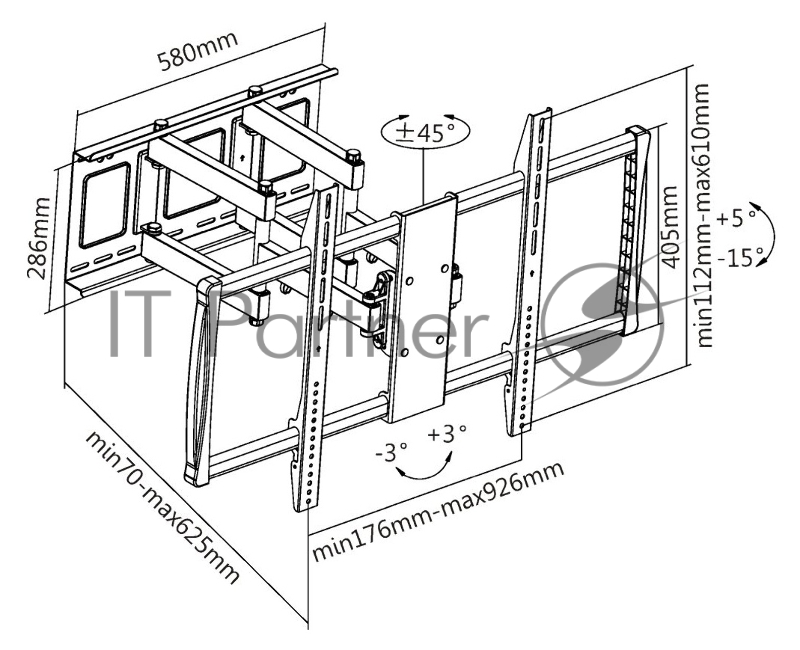 580mm

286mm

±45°

405mm

min112mm-max610mm

+5°

-15°

IT Partner

-3°

+3°

min70-max625mm

min176mm-max926mm