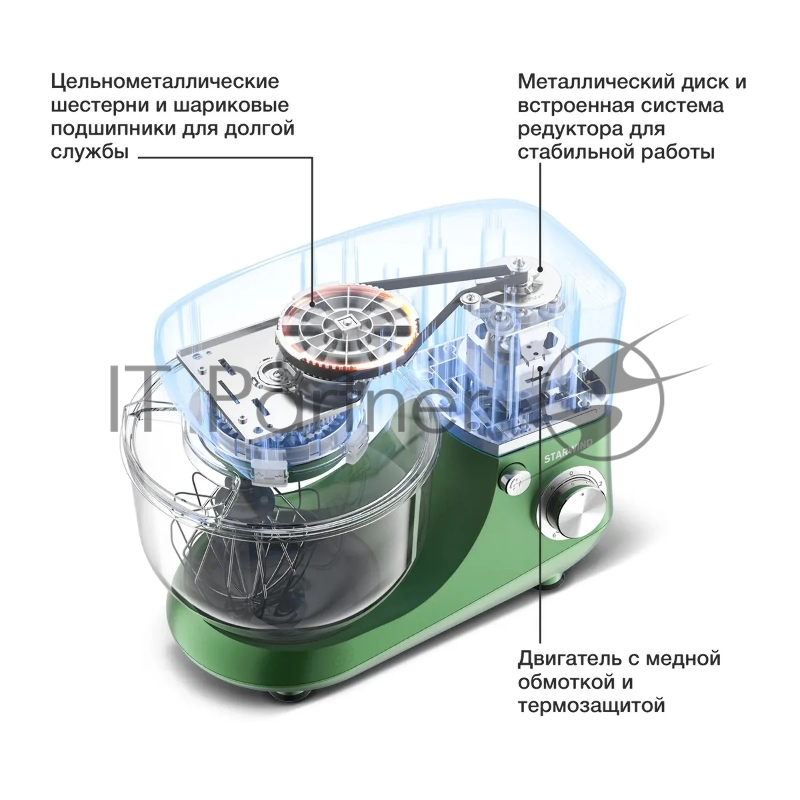 Цельнометаллические шестерни и шариковые подшипники для долгой службы

Металлический диск и встроенная система редуктора для стабильной работы

IT Partner

STARWIND

Двигатель с медной обмоткой и термозащитой