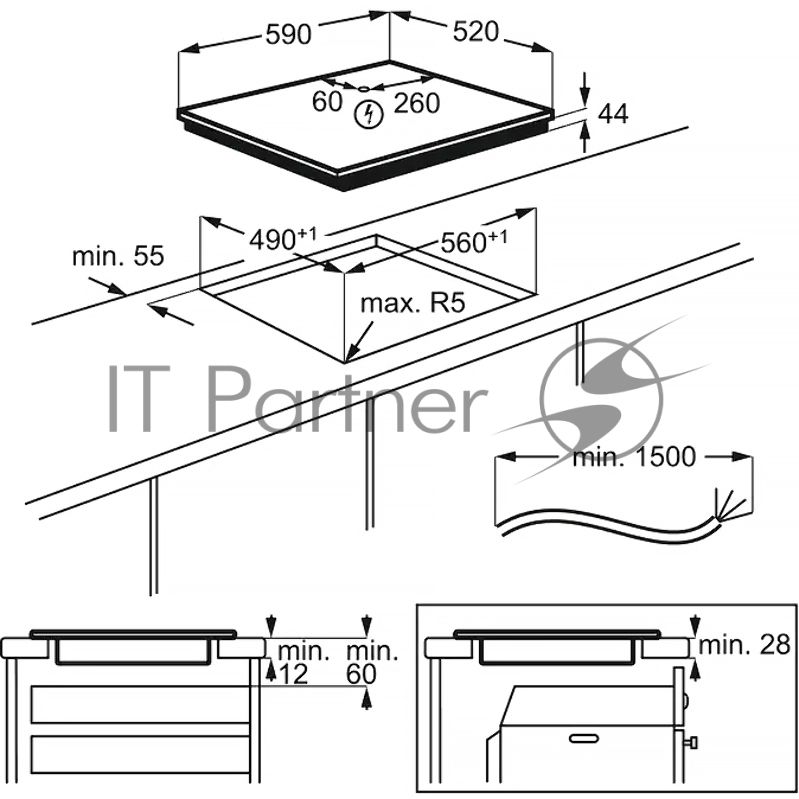 590
520
60
260
44
min. 55
$490^{+1}$
$560^{+1}$
max. R5
IT Partner
min. 1500
min. 12
min. 60
min. 28