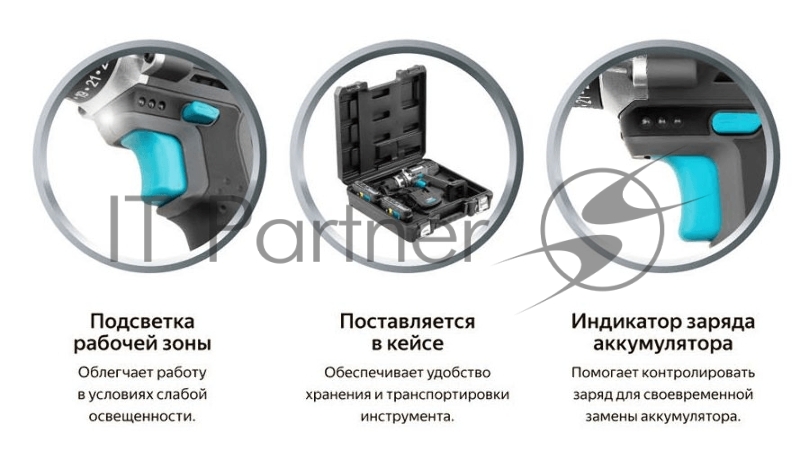 IT Partner

Подсветка рабочей зоны

Облегчает работу в условиях слабой освещенности.

Поставляется в кейсе

Обеспечивает удобство хранения и транспортировки инструмента.

Индикатор заряда аккумулятора

Помогает контролировать заряд для своевременной замены аккумулятора.