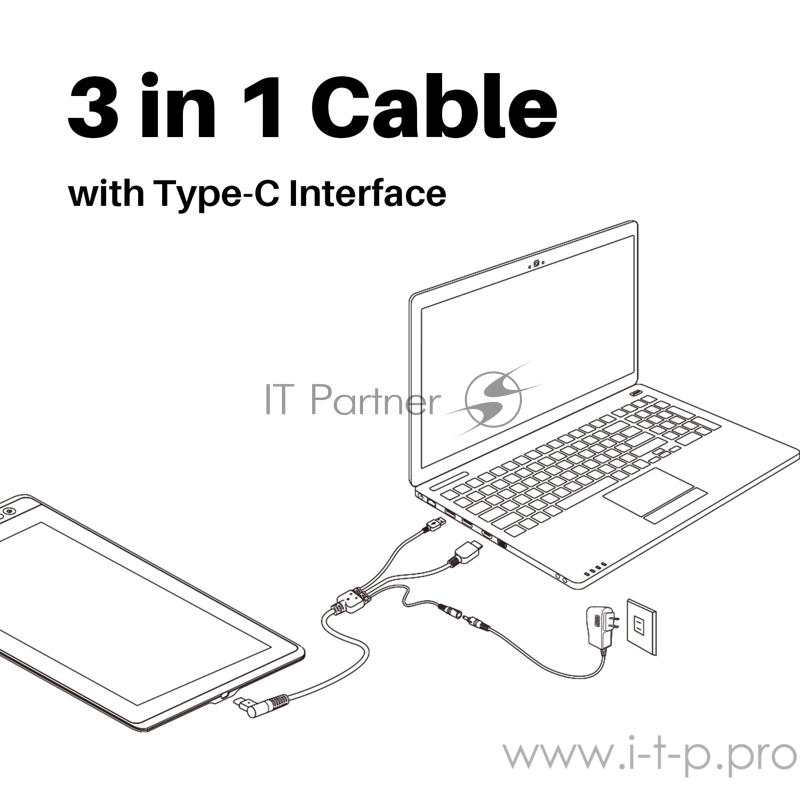 3 in 1 Cable

with Type-C Interface

IT Partner

www.i-t-p.pro