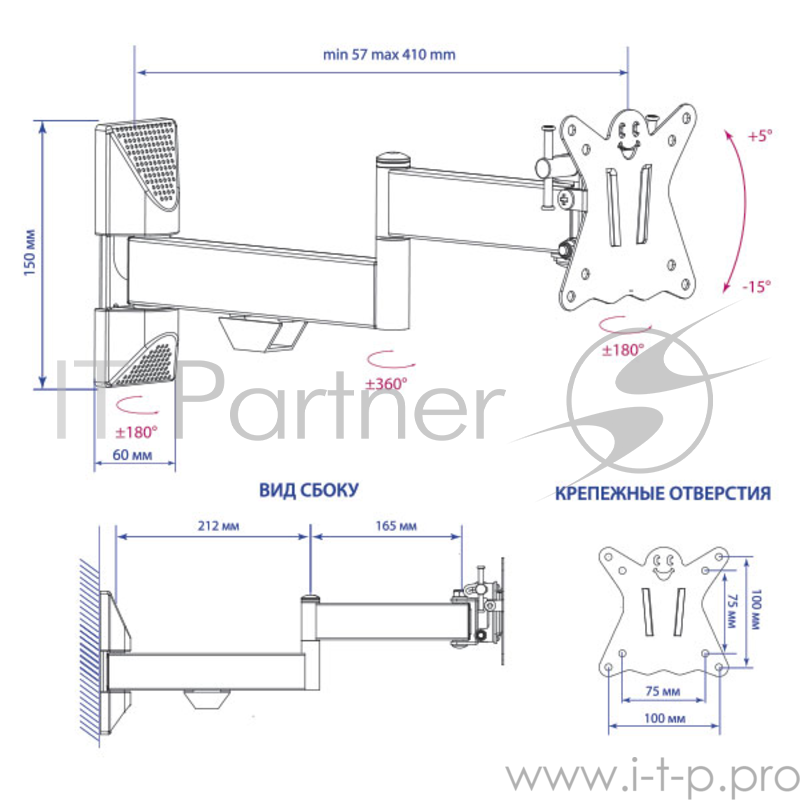 min 57 max 410 mm

150 мм

+5°

-15°

±180°

±360°

±180°

60 мм

IT Partner

ВИД СБОКУ

КРЕПЕЖНЫЕ ОТВЕРСТИЯ

212 мм

165 мм

75 мм

100 мм

75 мм

100 мм

www.i-t-p.pro