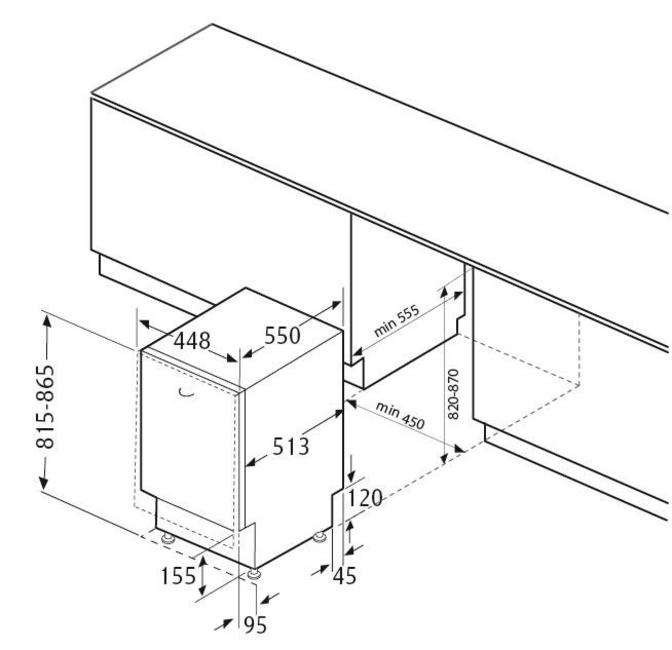 815-865
448
550
min 555
820-870
min 450
513
120
155
45
95