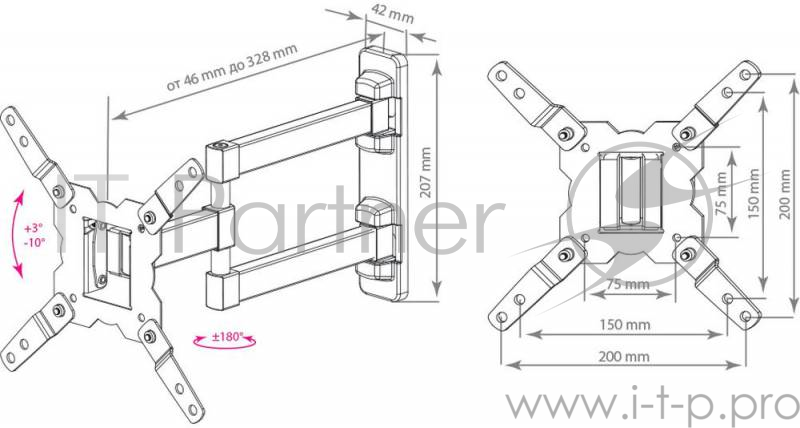 42 mm
от 46 mm до 328 mm
207 mm
+3°
-10°
±180°
IT Partner
75 mm
150 mm
200 mm
75 mm
150 mm
200 mm
www.i-t-p.pro