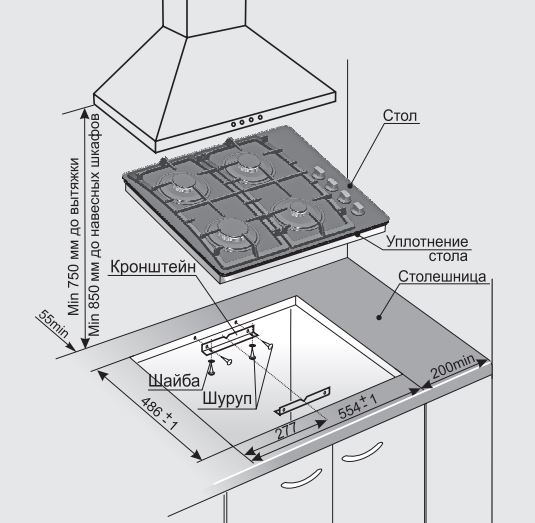 Min 750 мм до вытяжки
Min 850 мм до навесных шкафов

Стол

Уплотнение стола

Кронштейн

Столешница

55min

Шайба

Шуруп

200min

$486 \pm 1$

277

$554 \pm 1$