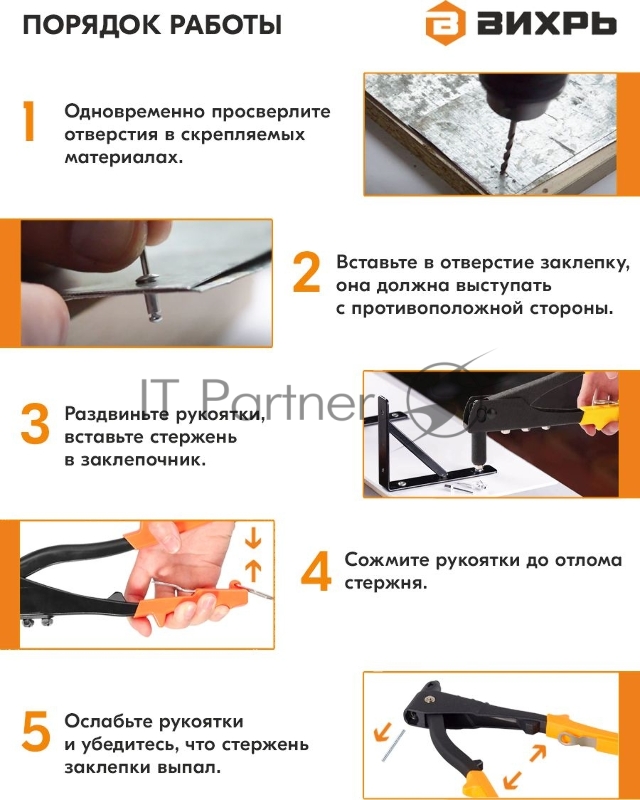 ПОРЯДОК РАБОТЫ

ВИХРЬ

1 Одновременно просверлите отверстия в скрепляемых материалах.

2 Вставьте в отверстие заклепку, она должна выступать с противоположной стороны.

IT Partner

3 Раздвиньте рукоятки, вставьте стержень в заклепочник.

4 Сожмите рукоятки до отлома стержня.

5 Ослабьте рукоятки и убедитесь, что стержень заклепки выпал.