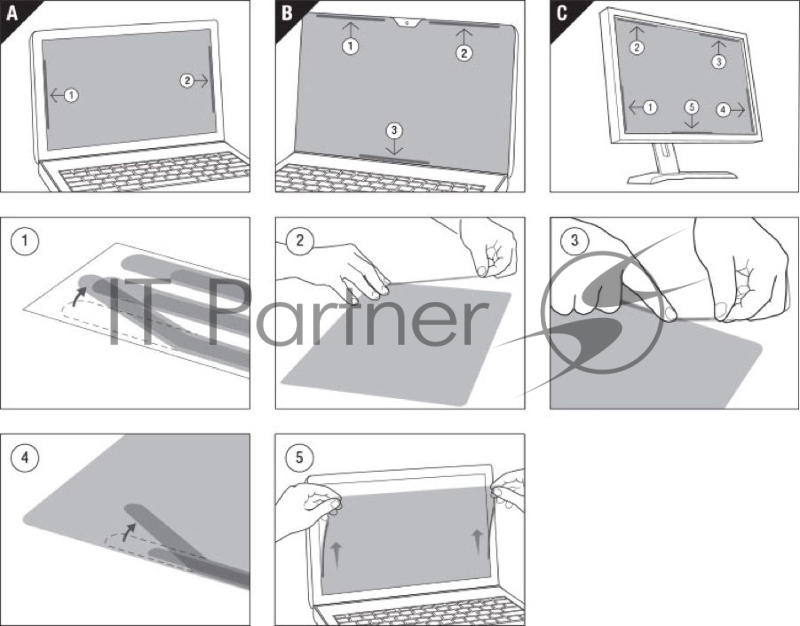 A
1
2
B
1
2
3
C
2
3
1
5
4
1
2
3
IT Partner
4
5