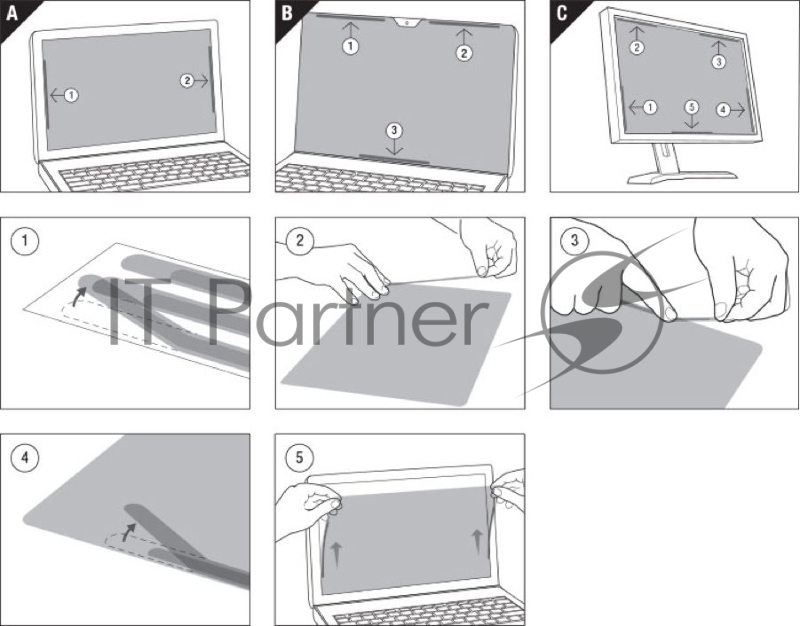 A

1

2

B

1

2

3

C

2

3

1

5

4

1

2

3

IT Partner

4

5