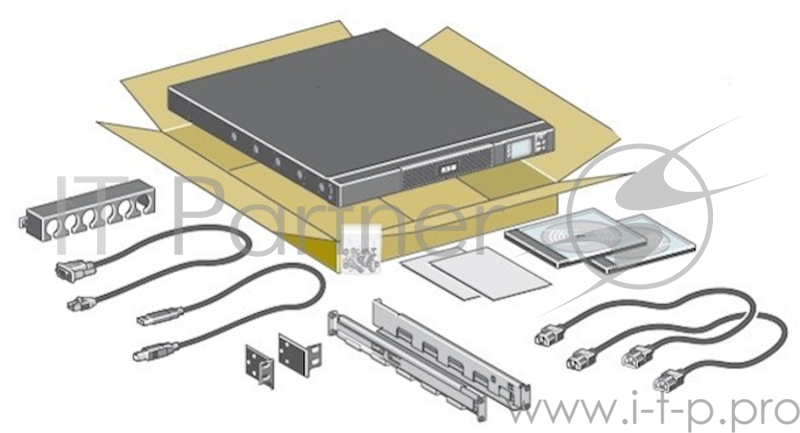 IT Partner

www.i-t-p.pro