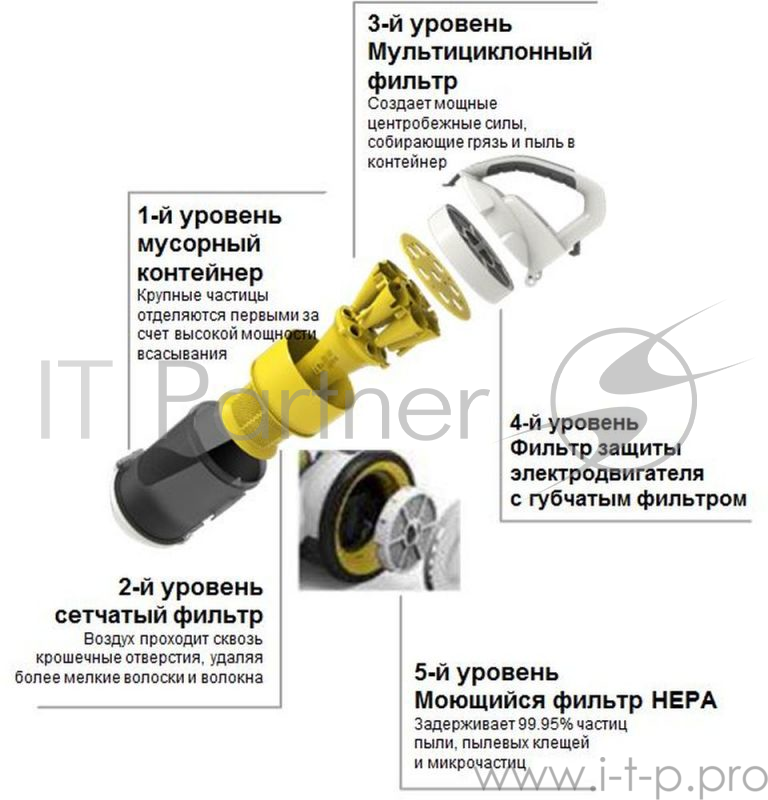 3-й уровень
Мультициклонный фильтр
Создает мощные центробежные силы, собирающие грязь и пыль в контейнер

1-й уровень
мусорный контейнер
Крупные частицы отделяются первыми за счет высокой мощности всасывания

IT Partner

4-й уровень
Фильтр защиты электродвигателя с губчатым фильтром

2-й уровень
сетчатый фильтр
Воздух проходит сквозь крошечные отверстия, удаляя более мелкие волоски и волокна

5-й уровень
Моющийся фильтр HEPA
Задерживает 99.95% частиц пыли, пылевых клещей и микрочастиц

www.i-t-p.pro