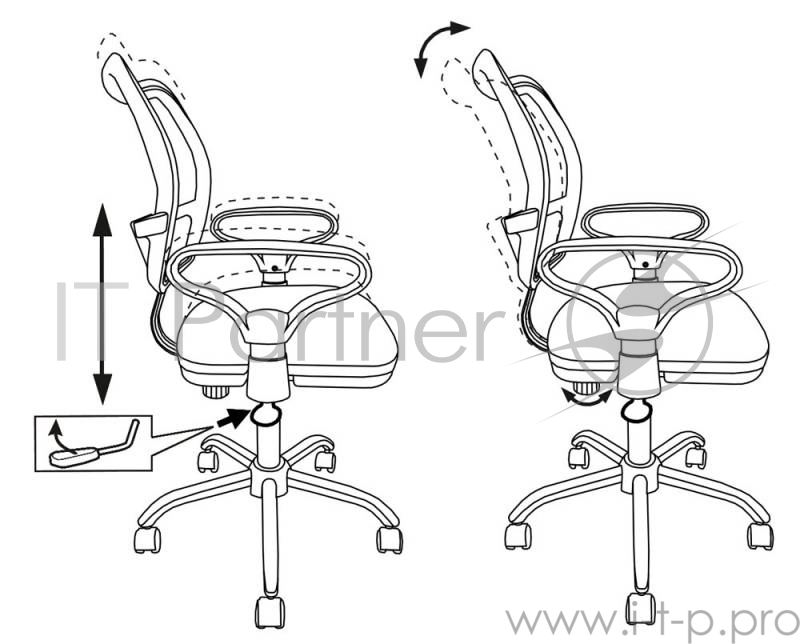 IT Partner
www.it-p.pro