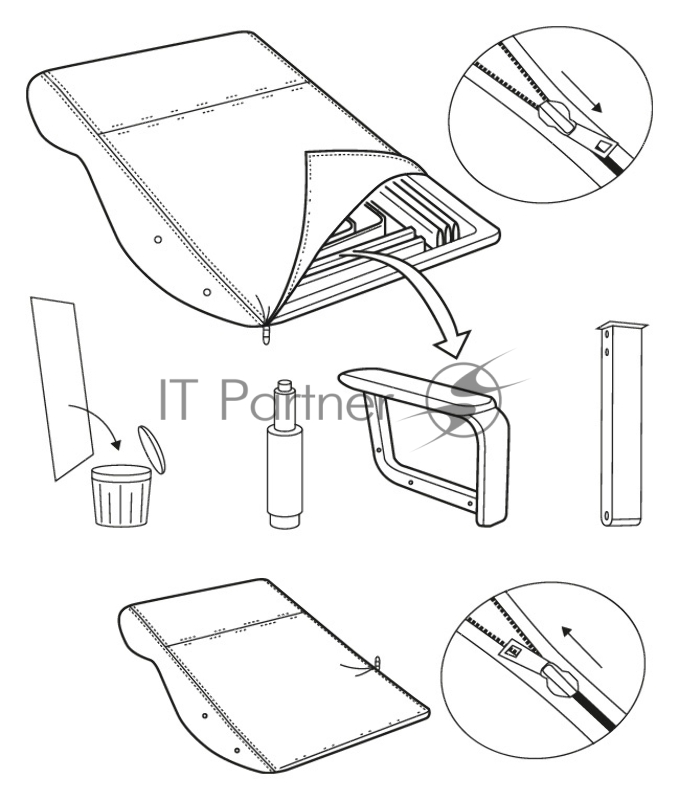 IT Partner